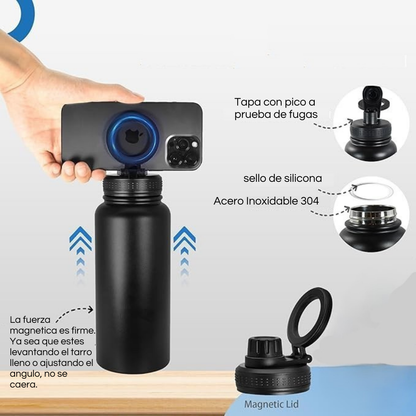 Tapa con pico a prueba de fugas

sello de silicona

Acero Inoxidable 304

La fuerza magnetica es firme. Ya sea que estes levantando el tarro lleno o ajustando el angulo, no se caera.

Magnetic Lid