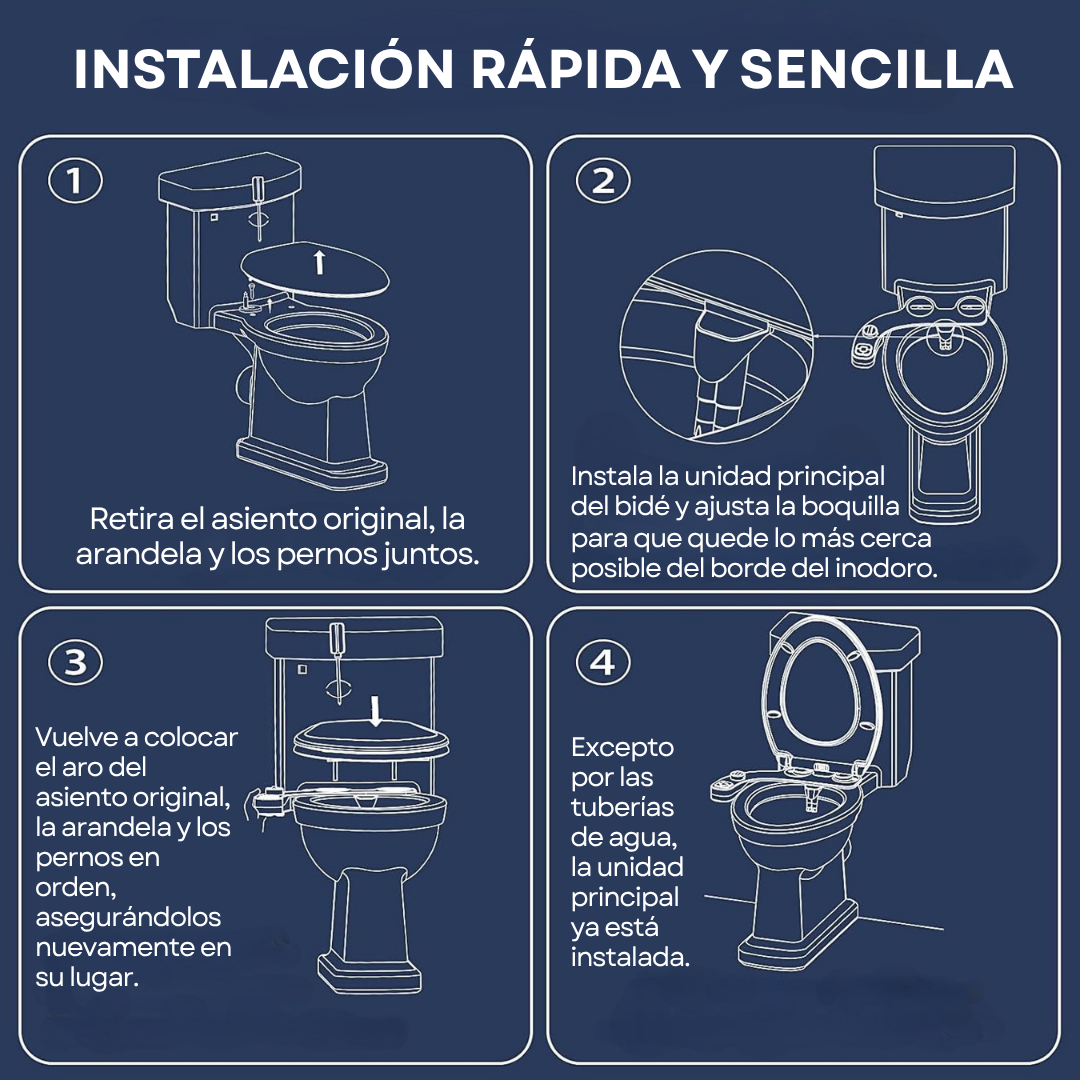 INSTALACIÓN RÁPIDA Y SENCILLA

1

Retira el asiento original, la arandela y los pernos juntos.

2

Instala la unidad principal del bidé y ajusta la boquilla para que quede lo más cerca posible del borde del inodoro.

3

Vuelve a colocar el aro del asiento original, la arandela y los pernos en orden, asegurándolos nuevamente en su lugar.

4

Excepto por las tuberías de agua, la unidad principal ya está instalada.