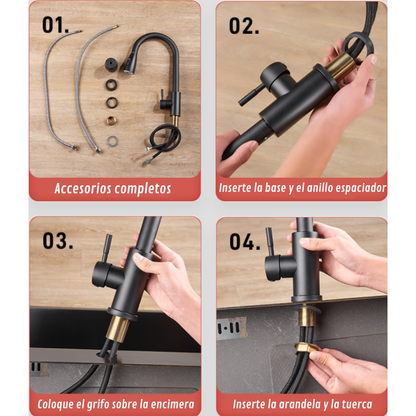 01.

Accesorios completos

02.

Inserte la base y el anillo espaciador

03.

Coloque el grifo sobre la encimera

04.

Inserte la arandela y la tuerca