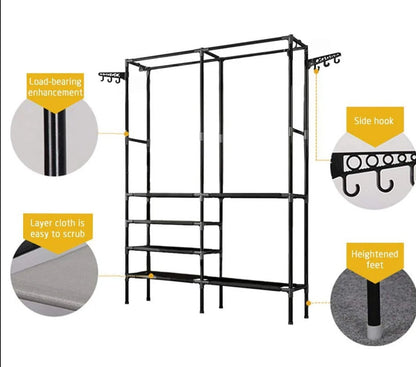 Load-bearing enhancement

Side hook

Layer cloth is easy to scrub

Heightened feet