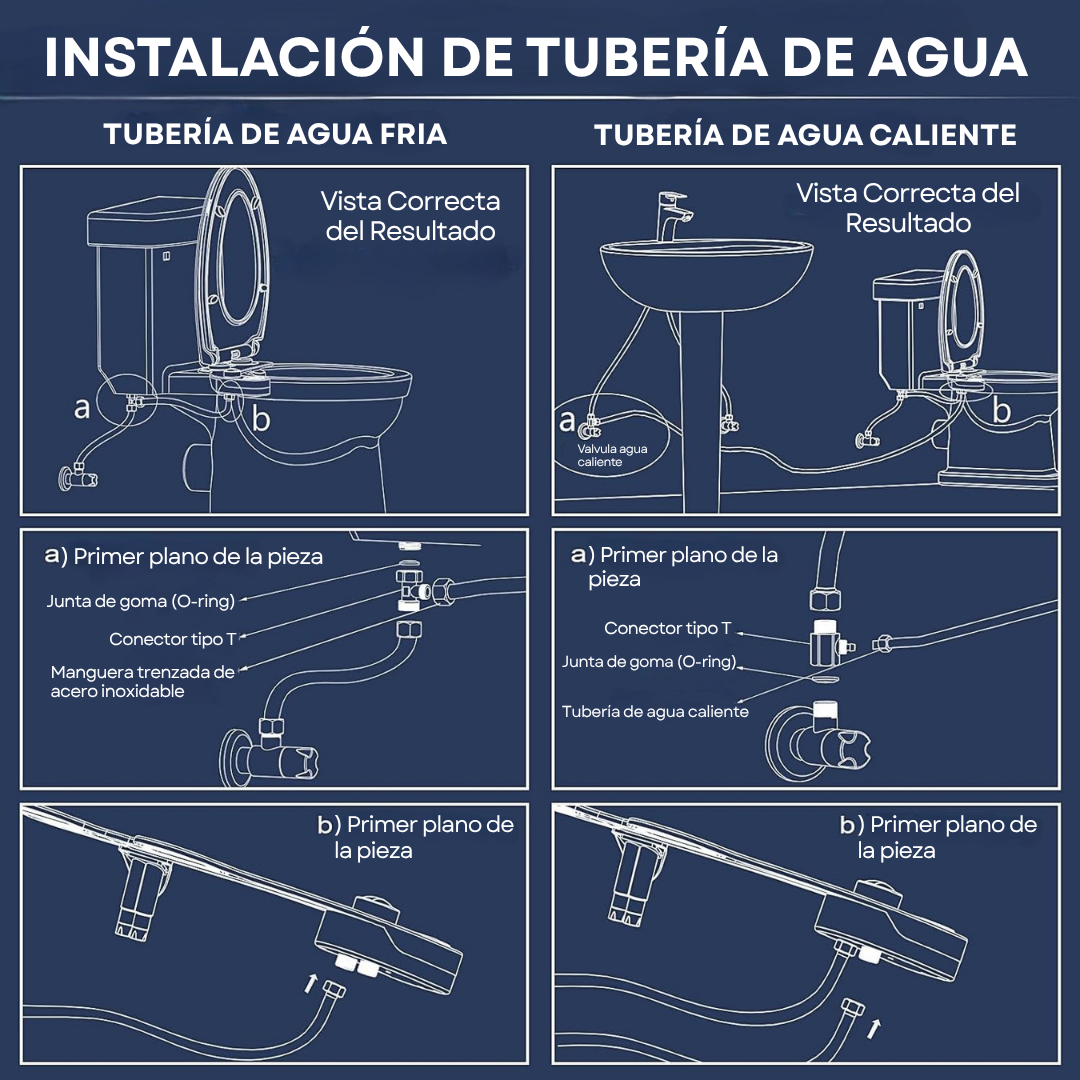 INSTALACIÓN DE TUBERÍA DE AGUA

TUBERÍA DE AGUA FRIA

Vista Correcta del Resultado

a

b

a) Primer plano de la pieza

Junta de goma (O-ring)

Conector tipo T

Manguera trenzada de acero inoxidable

b) Primer plano de la pieza

TUBERÍA DE AGUA CALIENTE

Vista Correcta del Resultado

a

Valvula agua caliente

b

a) Primer plano de la pieza

Conector tipo T

Junta de goma (O-ring)

Tubería de agua caliente

b) Primer plano de la pieza