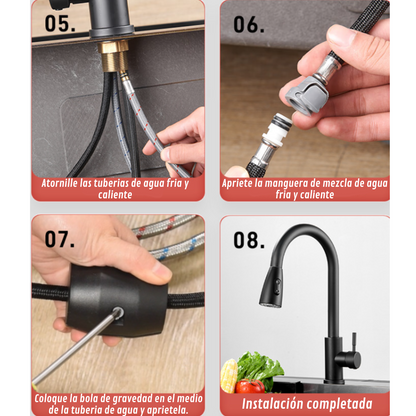 05.

Atornille las tuberias de agua fria y caliente

06.

Apriete la manguera de mezcla de agua fria y caliente

07.

Coloque la bola de gravedad en el medio de la tuberia de agua y aprietela.

08.

Instalación completada