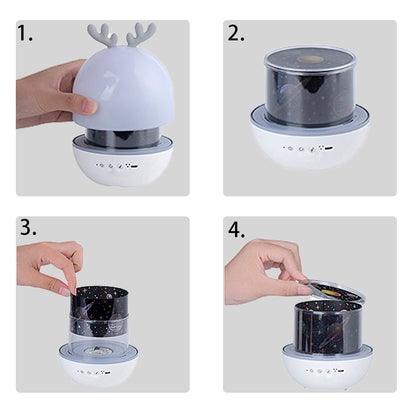 1.

2.

3.

4.