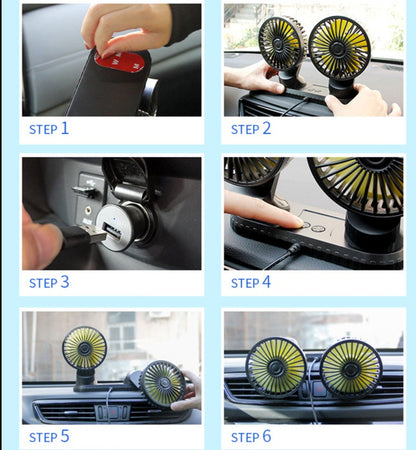 STEP 1

STEP 2

STEP 3

STEP 4

STEP 5

STEP 6