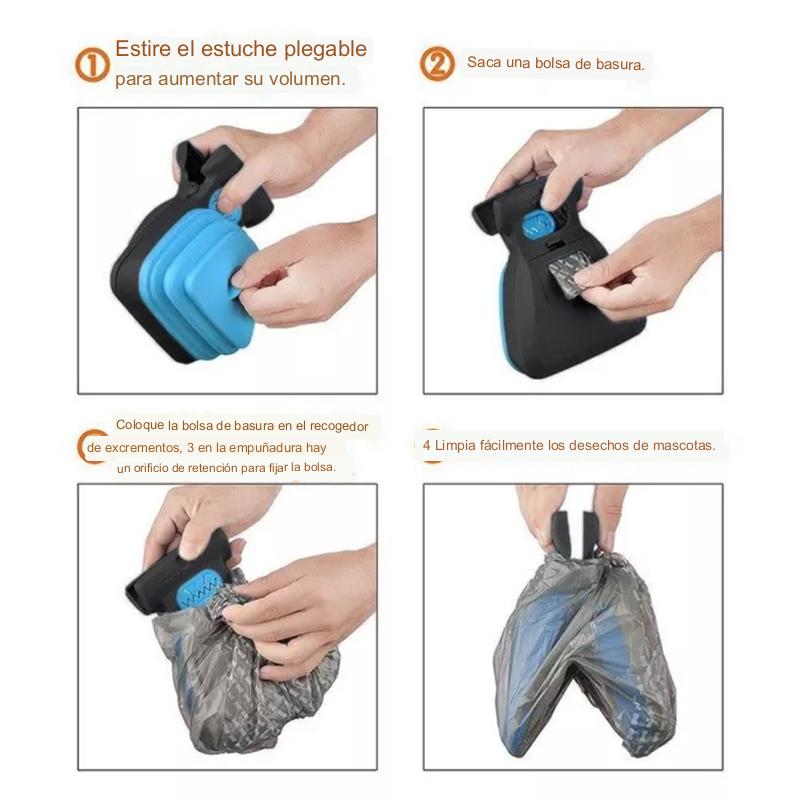 ① Estire el estuche plegable para aumentar su volumen.

② Saca una bolsa de basura.

Coloque la bolsa de basura en el recogedor de excrementos, 3 en la empuñadura hay un orificio de retención para fijar la bolsa.

4 Limpia fácilmente los desechos de mascotas.