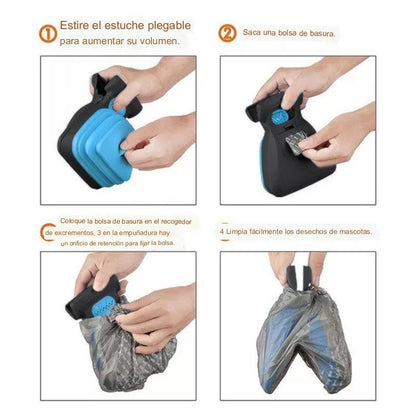 1 Estire el estuche plegable para aumentar su volumen.

2 Saca una bolsa de basura.

Coloque la bolsa de basura en el recogedor de excrementos, 3 en la empuñadura hay un orificio de retención para fijar la bolsa.

4 Limpia fácilmente los desechos de mascotas.