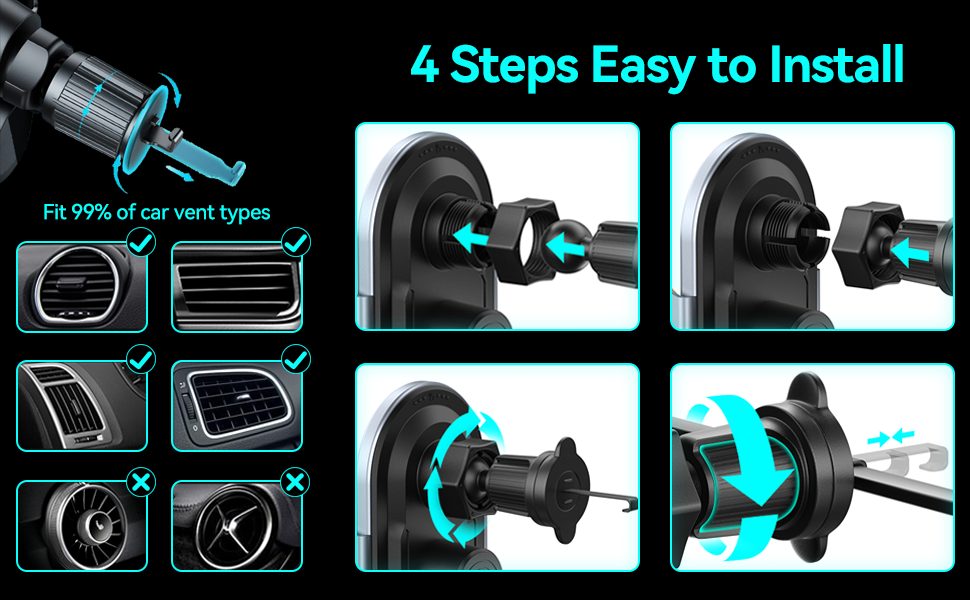 Fit 99% of car vent types

4 Steps Easy to Install