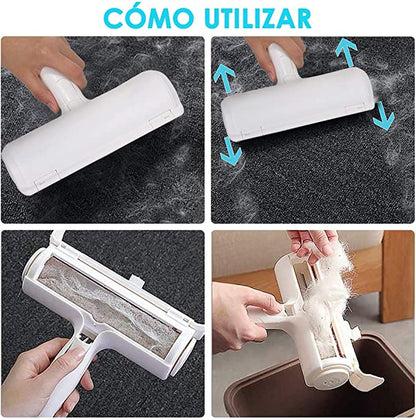 CÓMO UTILIZAR