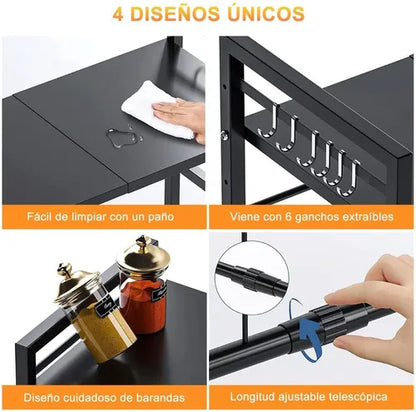 4 DISEÑOS ÚNICOS

Fácil de limpiar con un paño

Viene con 6 ganchos extraíbles

Diseño cuidadoso de barandas

Longitud ajustable telescópica