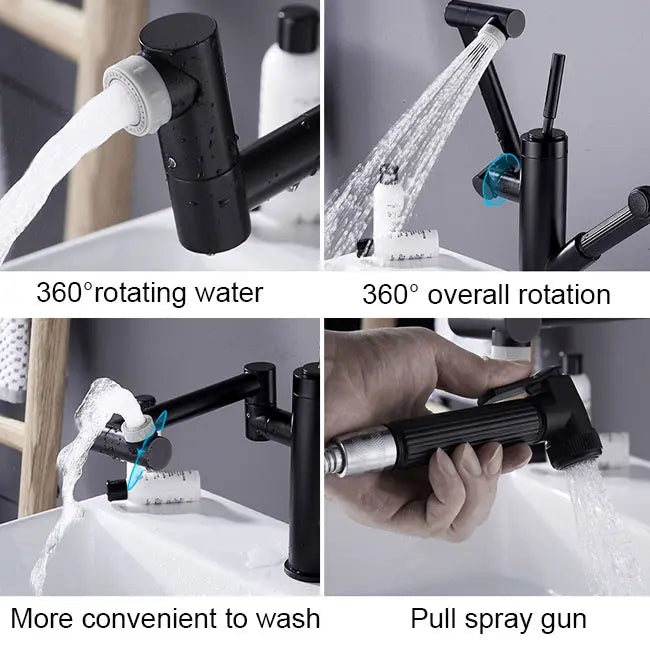 360°rotating water

360° overall rotation

More convenient to wash

Pull spray gun