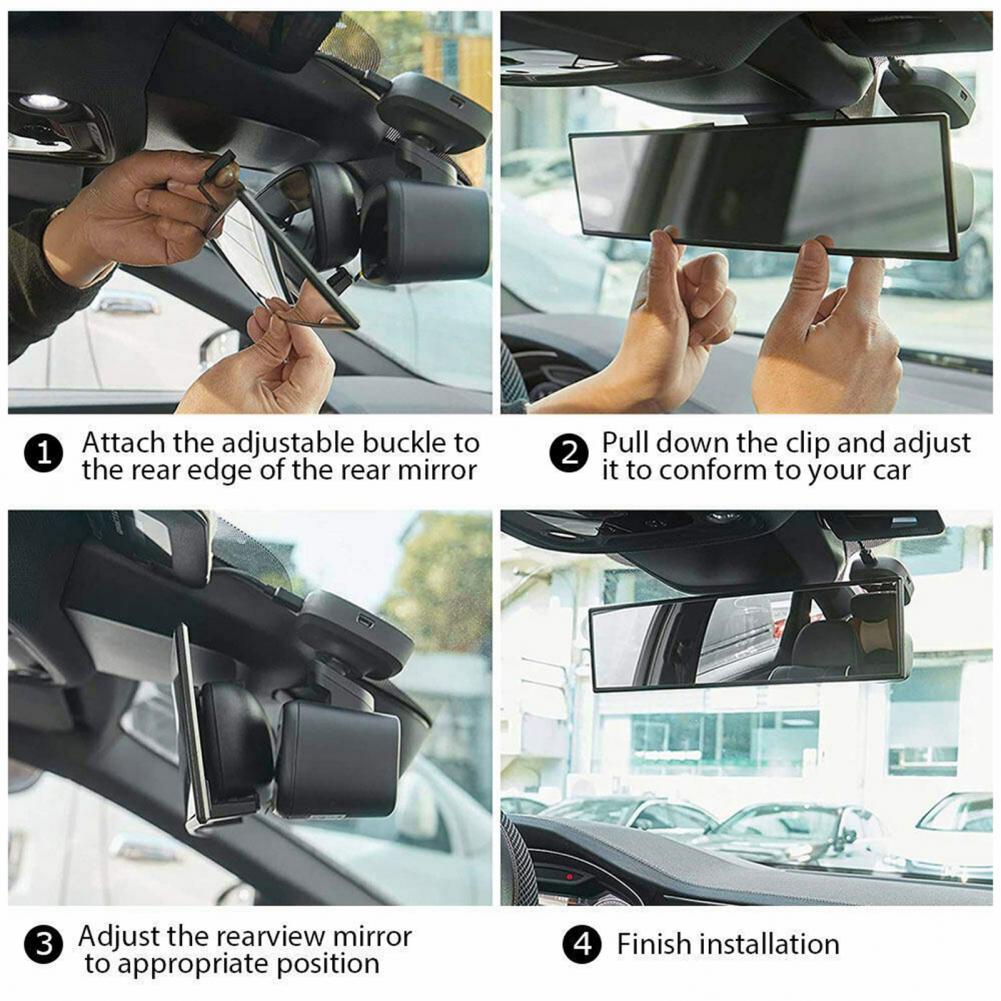 1 Attach the adjustable buckle to the rear edge of the rear mirror

2 Pull down the clip and adjust it to conform to your car

3 Adjust the rearview mirror to appropriate position

4 Finish installation