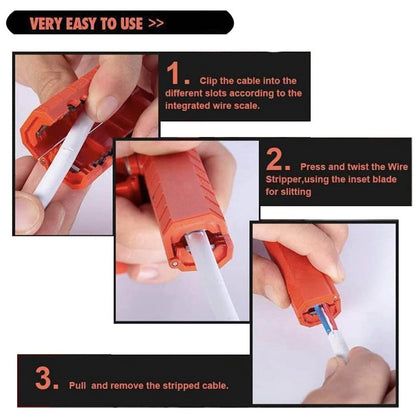 VERY EASY TO USE >>

1. Clip the cable into the different slots according to the integrated wire scale.

2. Press and twist the Wire Stripper,using the inset blade for slitting

3. Pull and remove the stripped cable.