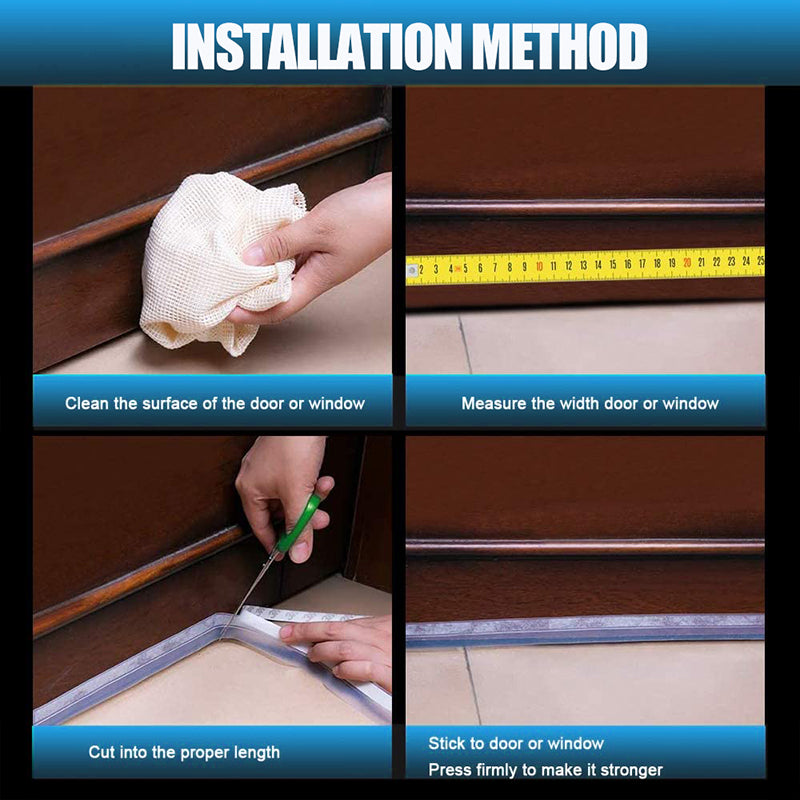 INSTALLATION METHOD

2 3 4 5 6 7 8 9 10 11 12 13 14 15 16 17 18 19 20 21 22 23 24 25

Clean the surface of the door or window

Measure the width door or window

Cut into the proper length

Stick to door or window
Press firmly to make it stronger