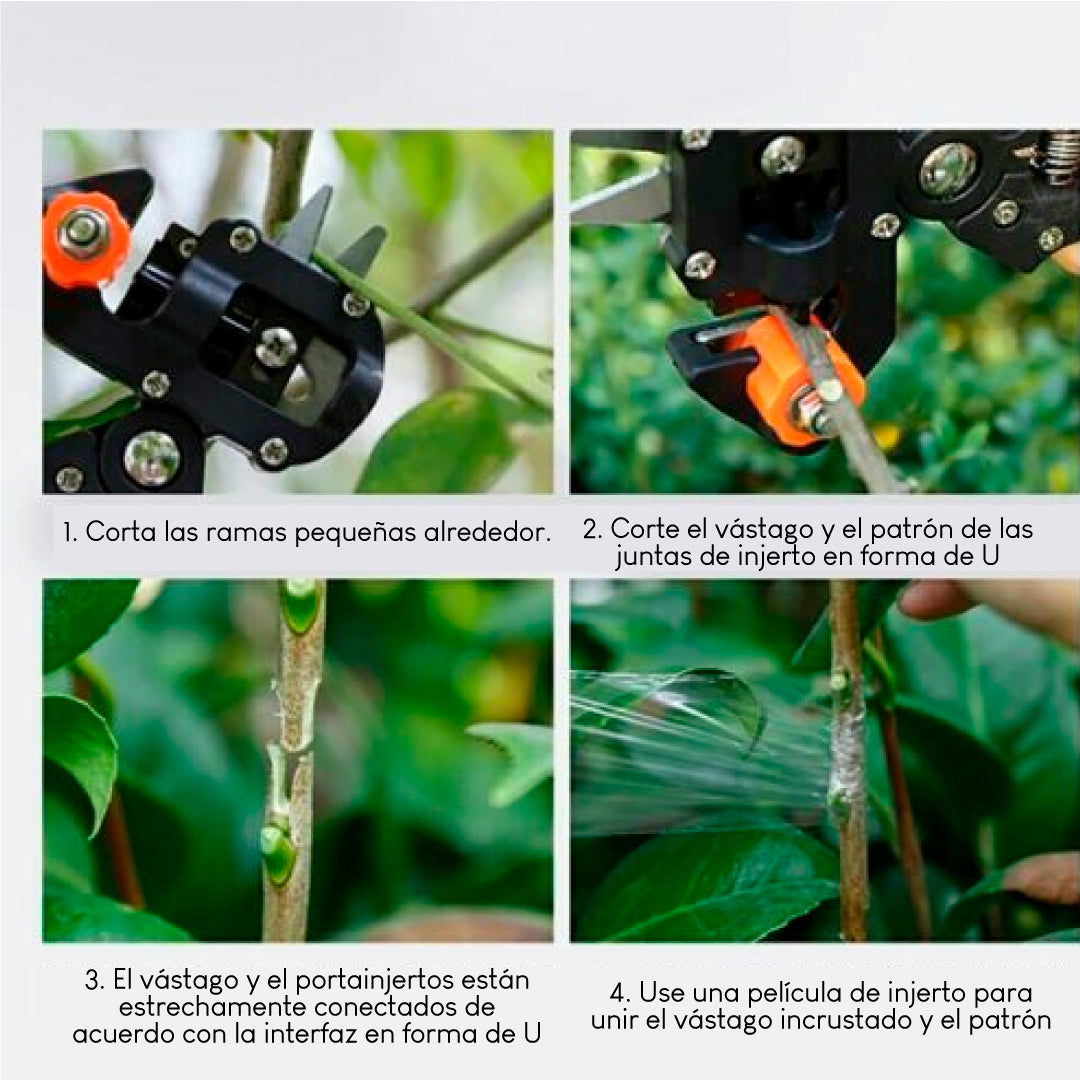 1. Corta las ramas pequeñas alrededor.

2. Corte el vástago y el patrón de las juntas de injerto en forma de U

3. El vástago y el portainjertos están estrechamente conectados de acuerdo con la interfaz en forma de U

4. Use una película de injerto para unir el vástago incrustado y el patrón