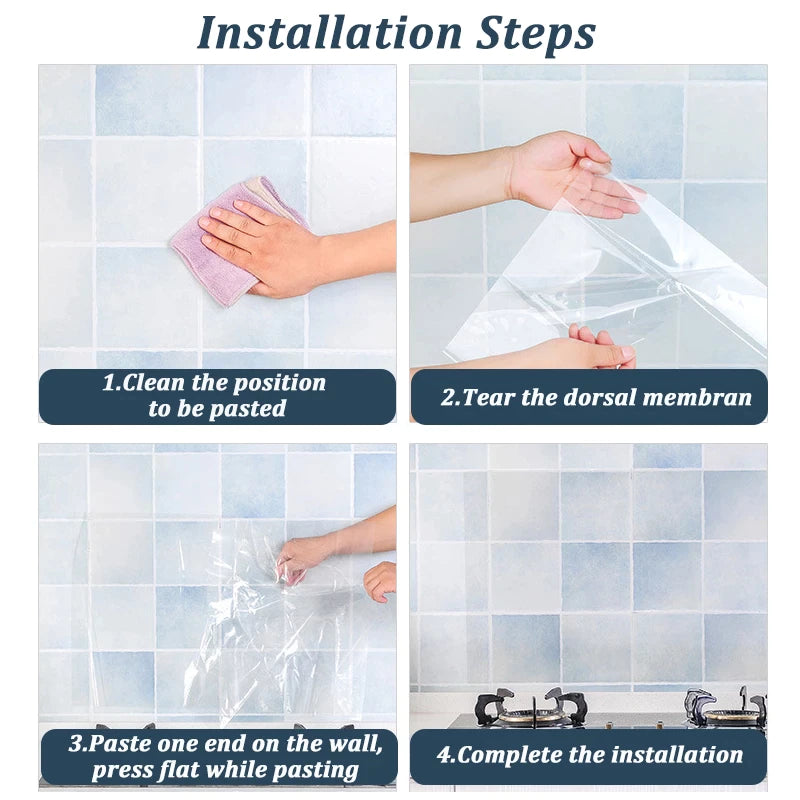 Installation Steps

1.Clean the position to be pasted

2.Tear the dorsal membran

3.Paste one end on the wall, press flat while pasting

4.Complete the installation