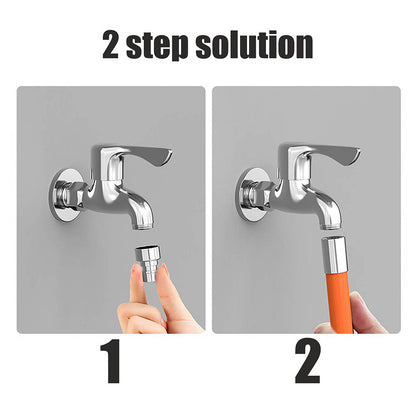 2 step solution

1

2